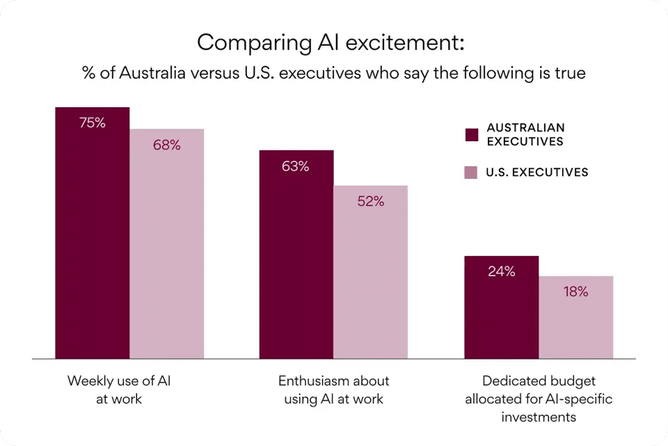 Comparing AI excitement:
% of Australia versus U.S. executives who say the following is true

AUSTRALIAN EXECUTIVES
U.S. EXECUTIVES

75%
68%
63%
52%
24%
18%

Weekly use of AI at work

Enthusiasm about using AI at work

Dedicated budget allocated for AI-specific investments