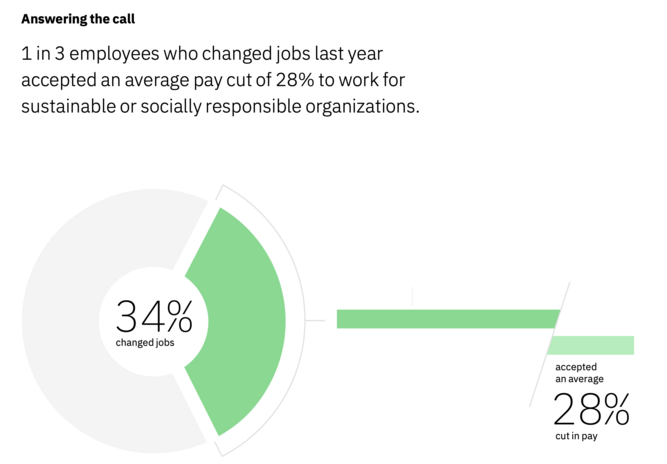 Answering the call

1 in 3 employees who changed jobs last year accepted an average pay cut of 28% to work for sustainable or socially responsible organizations.

34%
changed jobs

accepted an average
28%
cut in pay