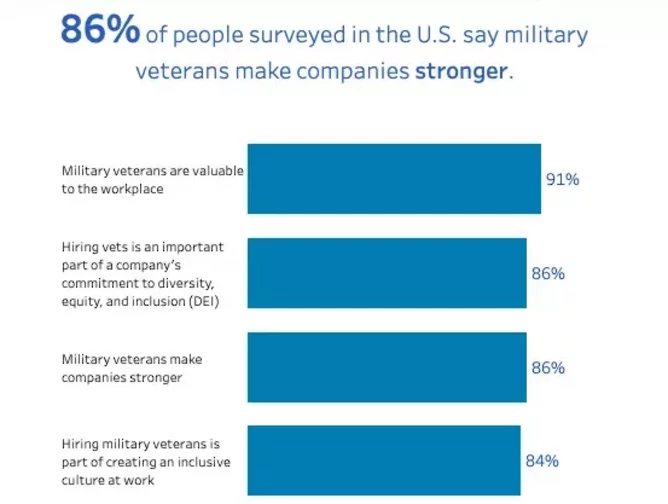 86% of people surveyed in the U.S. say military veterans make companies stronger.

Military veterans are valuable to the workplace
91%

Hiring vets is an important part of a company's commitment to diversity, equity, and inclusion (DEI)
86%

Military veterans make companies stronger
86%

Hiring military veterans is part of creating an inclusive culture at work
84%