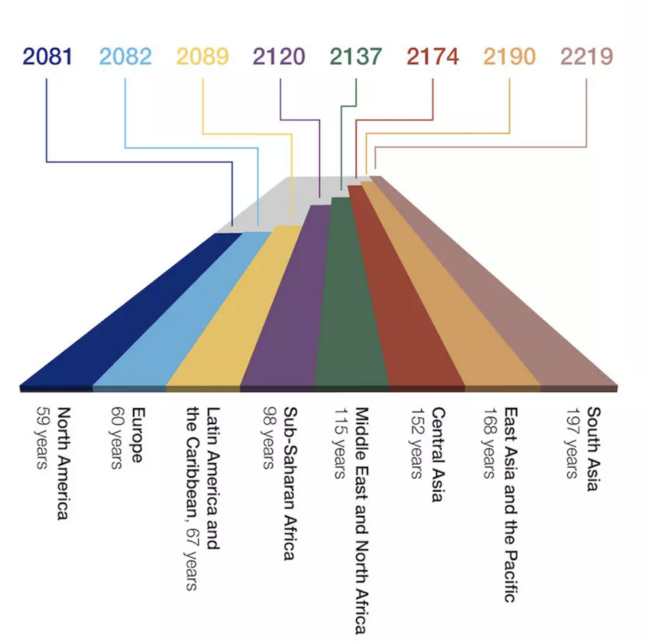 2081 2082 2089 2120 2137 2174 2190 2219

North America
59 years

Europe
60 years

Latin America and the Caribbean, 67 years

Sub-Saharan Africa
98 years

Middle East and North Africa
115 years

Central Asia
152 years

East Asia and the Pacific
168 years

South Asia
197 years