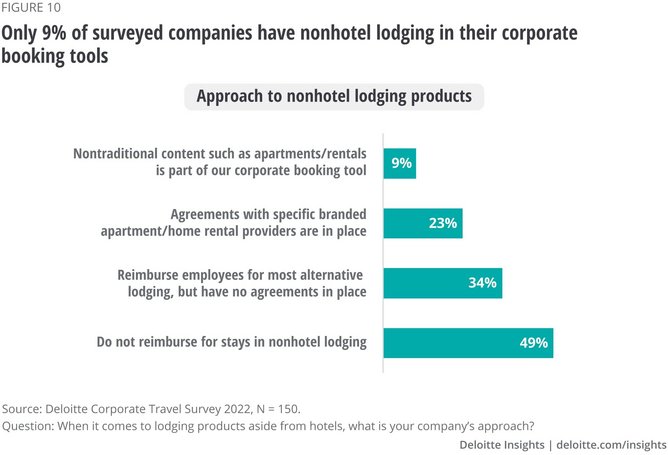 FIGURE 10

Only 9% of surveyed companies have nonhotel lodging in their corporate booking tools

Approach to nonhotel lodging products

Nontraditional content such as apartments/rentals is part of our corporate booking tool
9%

Agreements with specific branded apartment/home rental providers are in place
23%

Reimburse employees for most alternative lodging, but have no agreements in place
34%

Do not reimburse for stays in nonhotel lodging
49%

Source: Deloitte Corporate Travel Survey 2022, N = 150.
Question: When it comes to lodging products aside from hotels, what is your company's approach?

Deloitte Insights | deloitte.com/insights