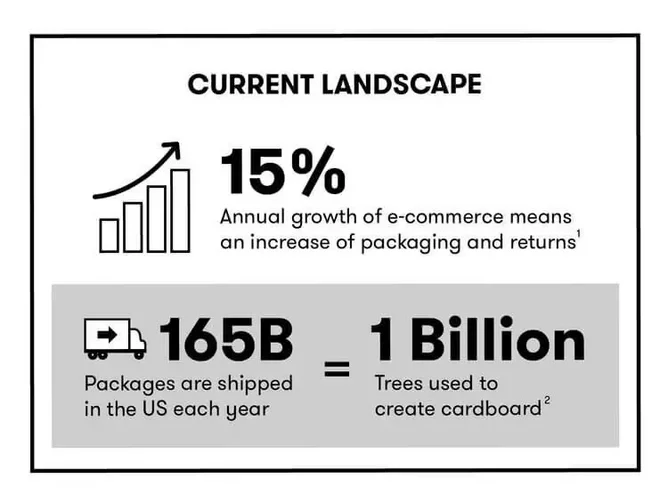 CURRENT LANDSCAPE

15%

Annual growth of e-commerce means an increase of packaging and returns$^1$

165B

Packages are shipped in the US each year

=

1 Billion

Trees used to create cardboard$^2$