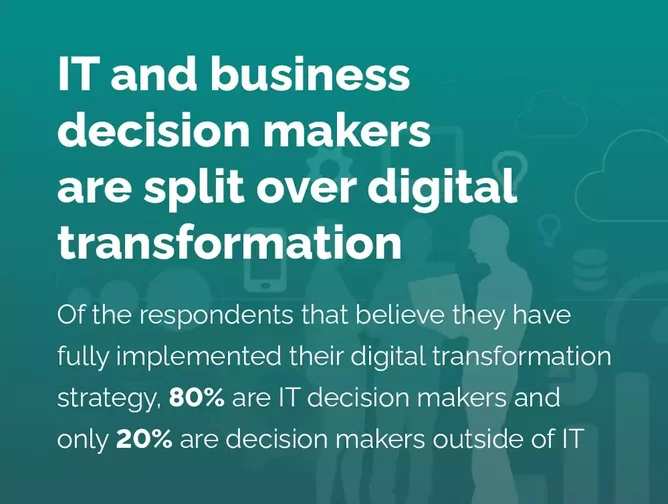 IT and business decision makers are split over digital transformation

Of the respondents that believe they have fully implemented their digital transformation strategy, 80% are IT decision makers and only 20% are decision makers outside of IT