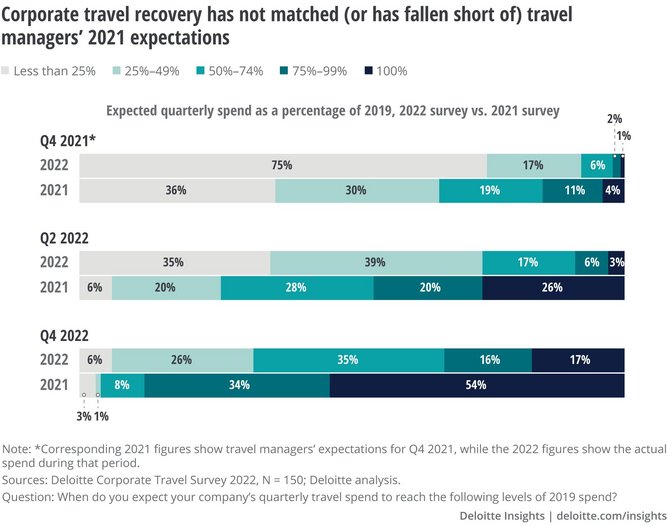 Corporate travel recovery has not matched (or has fallen short of) travel managers' 2021 expectations

Less than 25% 25%–49% 50%–74% 75%–99% 100%

Expected quarterly spend as a percentage of 2019, 2022 survey vs. 2021 survey

Q4 2021*

2022 75% 17% 6% 2% 1%

2021 36% 30% 19% 11% 4%

Q2 2022

2022 35% 39% 17% 6% 3%

2021 6% 20% 28% 20% 26%

Q4 2022

2022 6% 26% 35% 16% 17%

2021 3% 1% 8% 34% 54%

Note: *Corresponding 2021 figures show travel managers' expectations for Q4 2021, while the 2022 figures show the actual spend during that period.

Sources: Deloitte Corporate Travel Survey 2022, N = 150; Deloitte analysis.

Question: When do you expect your company's quarterly travel spend to reach the following levels of 2019 spend?

Deloitte Insights | deloitte.com/insights