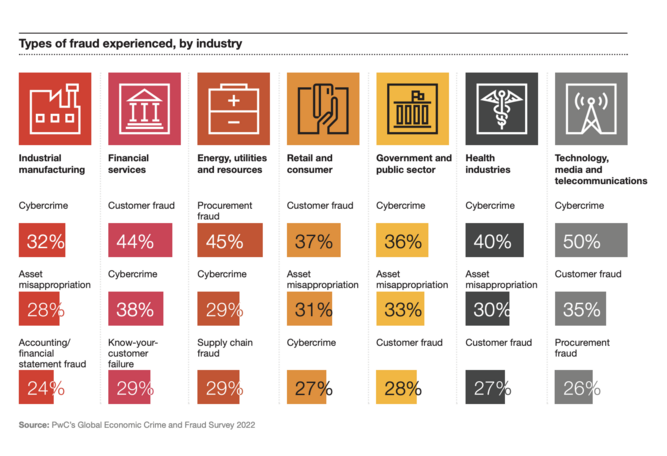 Types of fraud experienced, by industry

Industrial manufacturing

Cybercrime
32%

Asset misappropriation
28%

Accounting/ financial statement fraud
24%

Financial services

Customer fraud
44%

Cybercrime
38%

Know-your-customer failure
29%

Energy, utilities and resources

Procurement fraud
45%

Cybercrime
29%

Supply chain fraud
29%

Retail and consumer

Customer fraud
37%

Asset misappropriation
31%

Cybercrime
27%

Government and public sector

Cybercrime
36%

Asset misappropriation
33%

Customer fraud
28%

Health industries

Cybercrime
40%

Asset misappropriation
30%

Customer fraud
27%

Technology, media and telecommunications

Cybercrime
50%

Customer fraud
35%

Procurement fraud
26%

Source: PwC's Global Economic Crime and Fraud Survey 2022