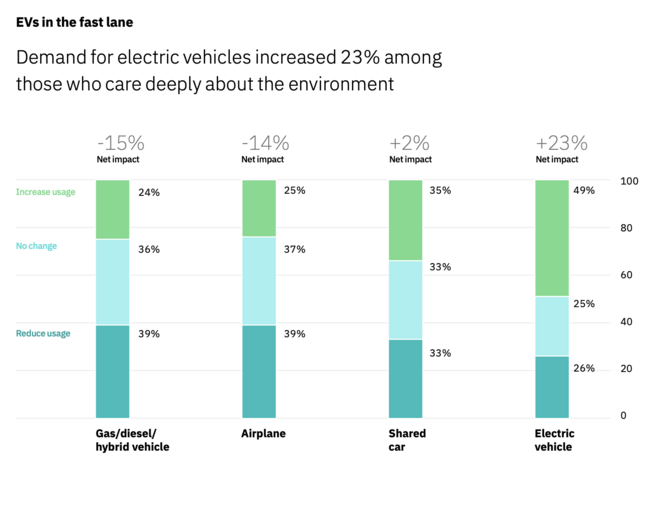 EVs in the fast lane

Demand for electric vehicles increased 23% among those who care deeply about the environment

-15%
Net impact

-14%
Net impact

+2%
Net impact

+23%
Net impact

Increase usage
No change
Reduce usage

24%
36%
39%

25%
37%
39%

35%
33%
33%

49%
25%
26%

100
80
60
40
20
0

Gas/diesel/ hybrid vehicle

Airplane

Shared car

Electric vehicle