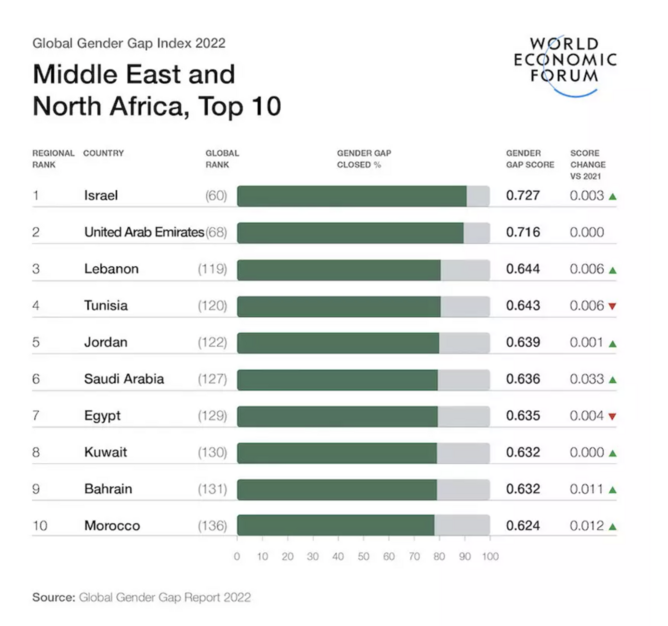 Global Gender Gap Index 2022

Middle East and North Africa, Top 10

WORLD ECONOMIC FORUM

| REGIONAL RANK | COUNTRY | GLOBAL RANK | GENDER GAP CLOSED % | GENDER GAP SCORE | SCORE CHANGE VS 2021 |
|---|---|---|---|---|---|
| 1 | Israel | (60) | | 0.727 | 0.003 ▲ |
| 2 | United Arab Emirates | (68) | | 0.716 | 0.000 |
| 3 | Lebanon | (119) | | 0.644 | 0.006 ▲ |
| 4 | Tunisia | (120) | | 0.643 | 0.006 ▼ |
| 5 | Jordan | (122) | | 0.639 | 0.001 ▲ |
| 6 | Saudi Arabia | (127) | | 0.636 | 0.033 ▲ |
| 7 | Egypt | (129) | | 0.635 | 0.004 ▼ |
| 8 | Kuwait | (130) | | 0.632 | 0.000 ▲ |
| 9 | Bahrain | (131) | | 0.632 | 0.011 ▲ |
| 10 | Morocco | (136) | | 0.624 | 0.012 ▲ |

0 10 20 30 40 50 60 70 80 90 100

Source: Global Gender Gap Report 2022