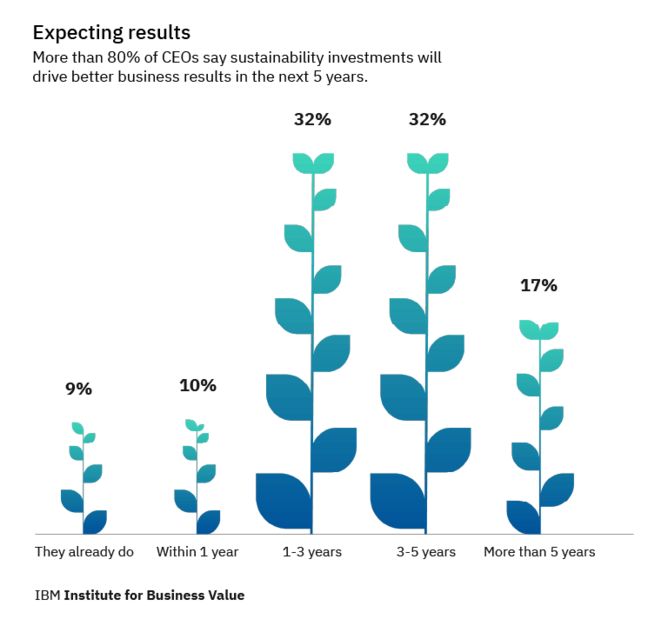 Expecting results

More than 80% of CEOs say sustainability investments will drive better business results in the next 5 years.

9%

10%

32%

32%

17%

They already do

Within 1 year

1-3 years

3-5 years

More than 5 years

IBM Institute for Business Value